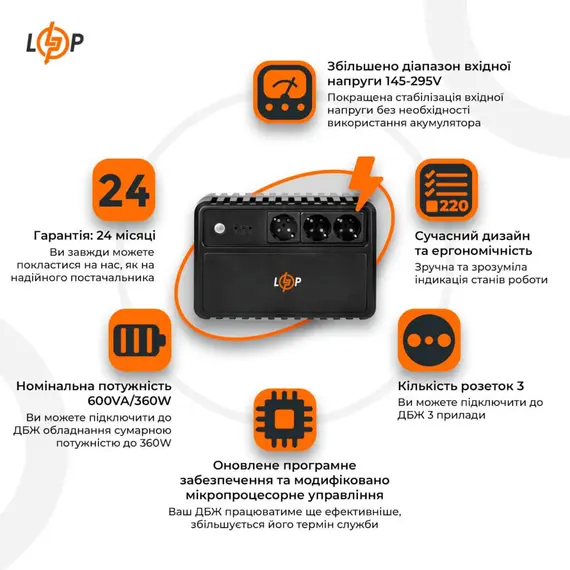 LP

Збільшено діапазон вхідної напруги 145-295V
Покращена стабілізація вхідної напруги без необхідності використання акумулятора

24

Гарантія: 24 місяці
Ви завжди можете покластися на нас, як на надійного постачальника

220

Сучасний дизайн та ергономічність
Зручна та зрозуміла індикація станів роботи

LP

Номінальна потужність 600VA/360W
Ви можете підключити до ДБЖ обладнання сумарною потужністю до 360W

Кількість розеток 3
Ви можете підключити до ДБЖ 3 прилади

Оновлене програмне забезпечення та модифіковано мікропроцесорне управління
Ваш ДБЖ працюватиме ще ефективніше, збільшується його термін служби